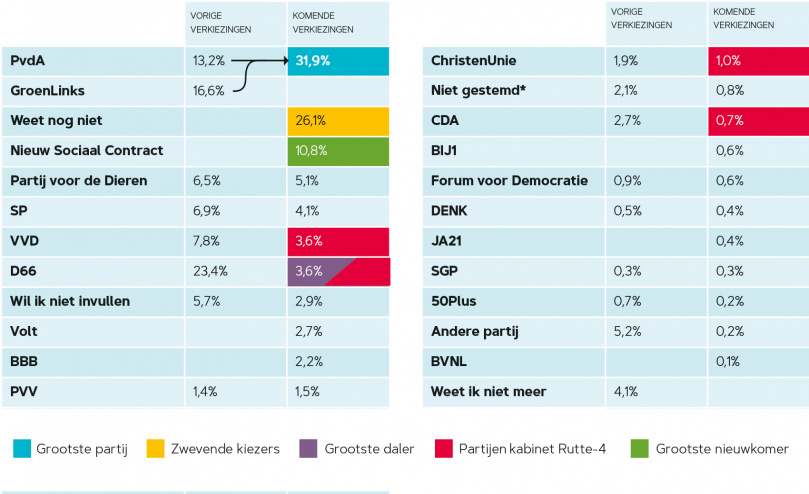 | | VORIGE VERKIEZINGEN | KOMENDE VERKIEZINGEN |
|---|---|---|
| PvdA | 13,2% | 31,9% |
| GroenLinks | 16,6% | |
| Weet nog niet | | 26,1% |
| Nieuw Sociaal Contract | | 10,8% |
| Partij voor de Dieren | 6,5% | 5,1% |
| SP | 6,9% | 4,1% |
| VVD | 7,8% | 3,6% |
| D66 | 23,4% | 3,6% |
| Wil ik niet invullen | 5,7% | 2,9% |
| Volt | | 2,7% |
| BBB | | 2,2% |
| PVV | 1,4% | 1,5% |

| | VORIGE VERKIEZINGEN | KOMENDE VERKIEZINGEN |
|---|---|---|
| ChristenUnie | 1,9% | 1,0% |
| Niet gestemd* | 2,1% | 0,8% |
| CDA | 2,7% | 0,7% |
| BIJ1 | | 0,6% |
| Forum voor Democratie | 0,9% | 0,6% |
| DENK | 0,5% | 0,4% |
| JA21 | | 0,4% |
| SGP | 0,3% | 0,3% |
| 50Plus | 0,7% | 0,2% |
| Andere partij | 5,2% | 0,2% |
| BVNL | | 0,1% |
| Weet ik niet meer | 4,1% | |

Grootste partij
Zwevende kiezers
Grootste daler
Partijen kabinet Rutte-4
Grootste nieuwkomer