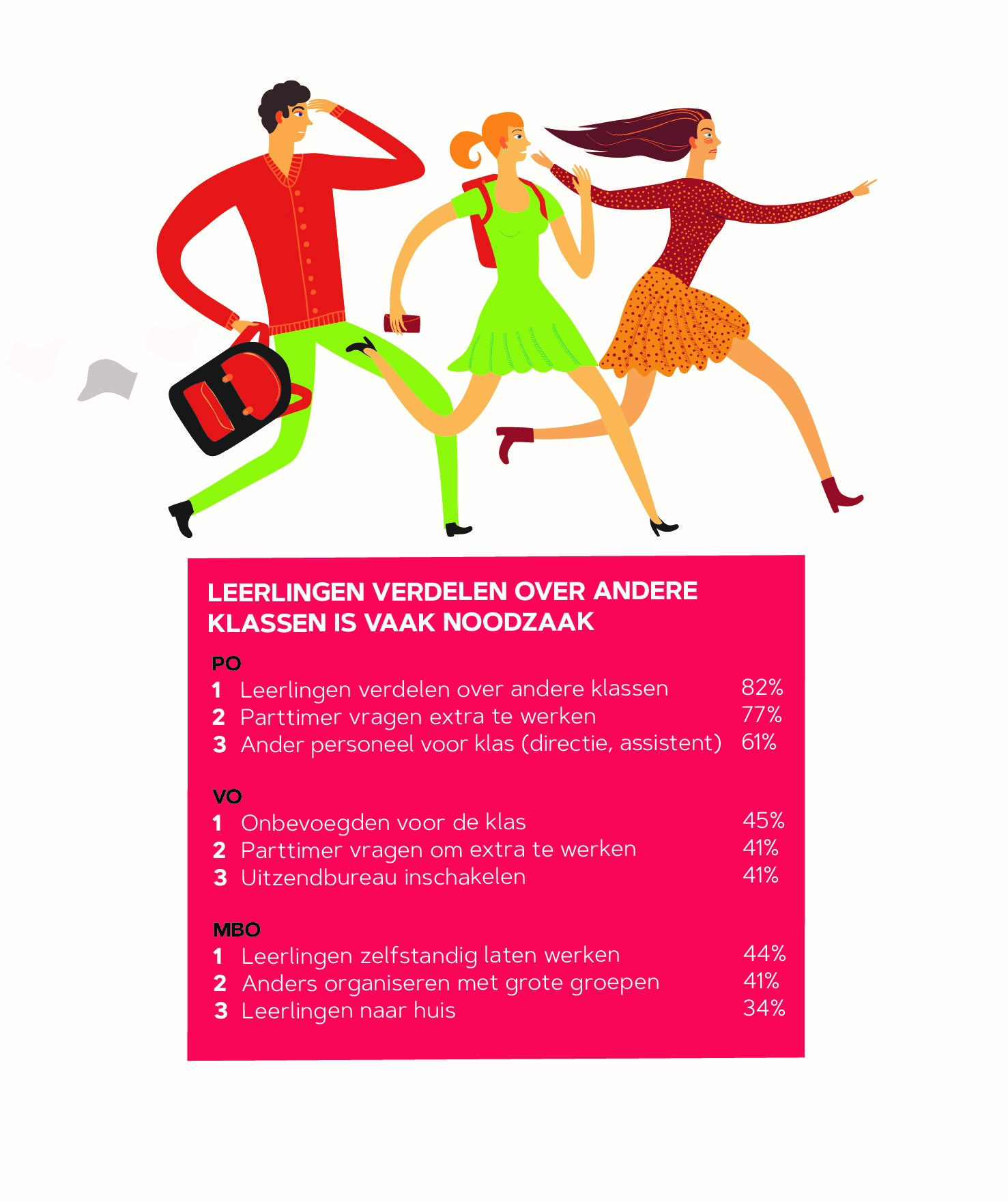 LEERLINGEN VERDELEN OVER ANDERE KLASSEN IS VAAK NOODZAAK

PO
1 Leerlingen verdelen over andere klassen 82%
2 Parttimer vragen extra te werken 77%
3 Ander personeel voor klas (directie, assistent) 61%

VO
1 Onbevoegden voor de klas 45%
2 Parttimer vragen om extra te werken 41%
3 Uitzendbureau inschakelen 41%

MBO
1 Leerlingen zelfstandig laten werken 44%
2 Anders organiseren met grote groepen 41%
3 Leerlingen naar huis 34%