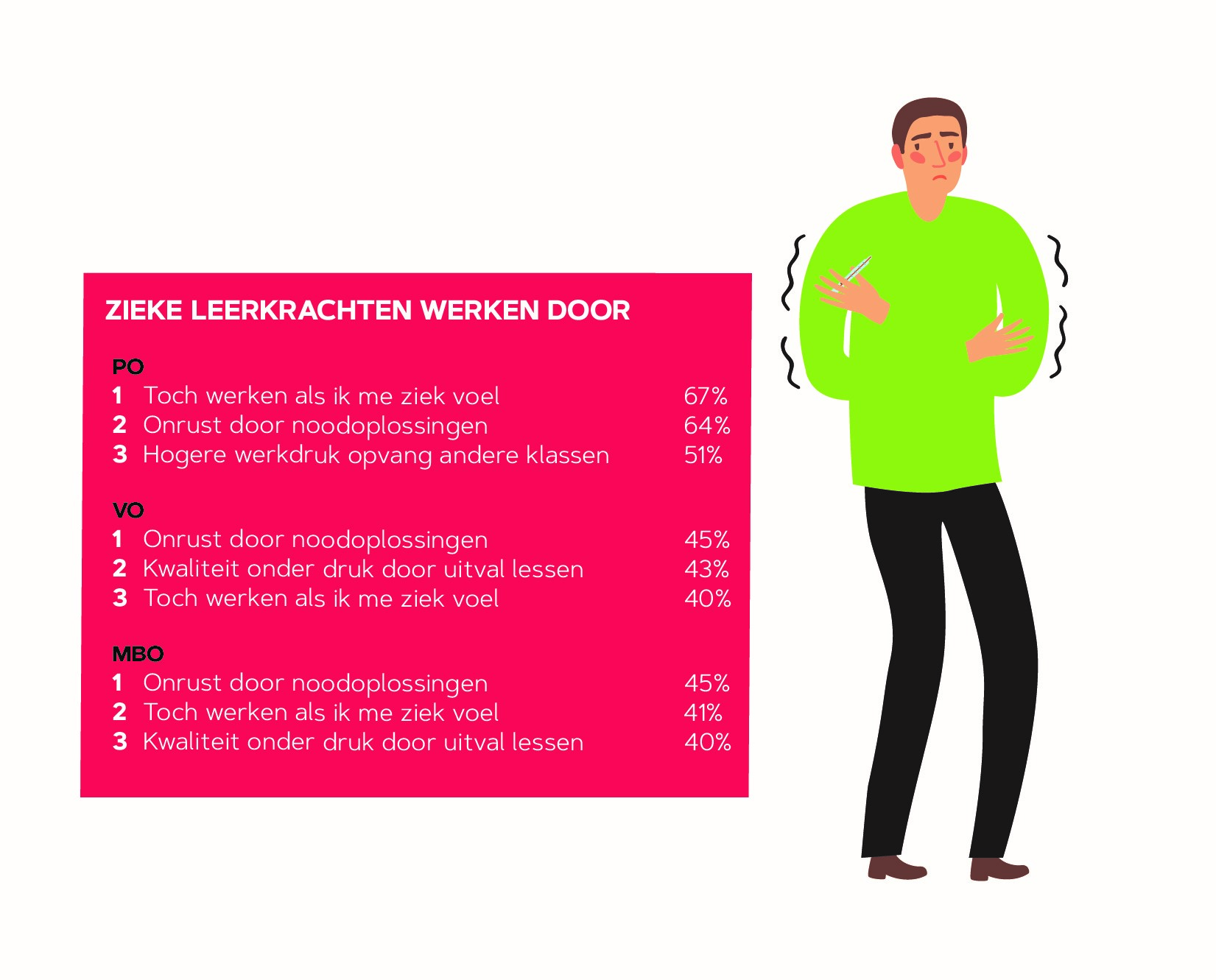 ZIEKE LEERKRACHTEN WERKEN DOOR

PO
1 Toch werken als ik me ziek voel 67%
2 Onrust door noodoplossingen 64%
3 Hogere werkdruk opvang andere klassen 51%

VO
1 Onrust door noodoplossingen 45%
2 Kwaliteit onder druk door uitval lessen 43%
3 Toch werken als ik me ziek voel 40%

MBO
1 Onrust door noodoplossingen 45%
2 Toch werken als ik me ziek voel 41%
3 Kwaliteit onder druk door uitval lessen 40%