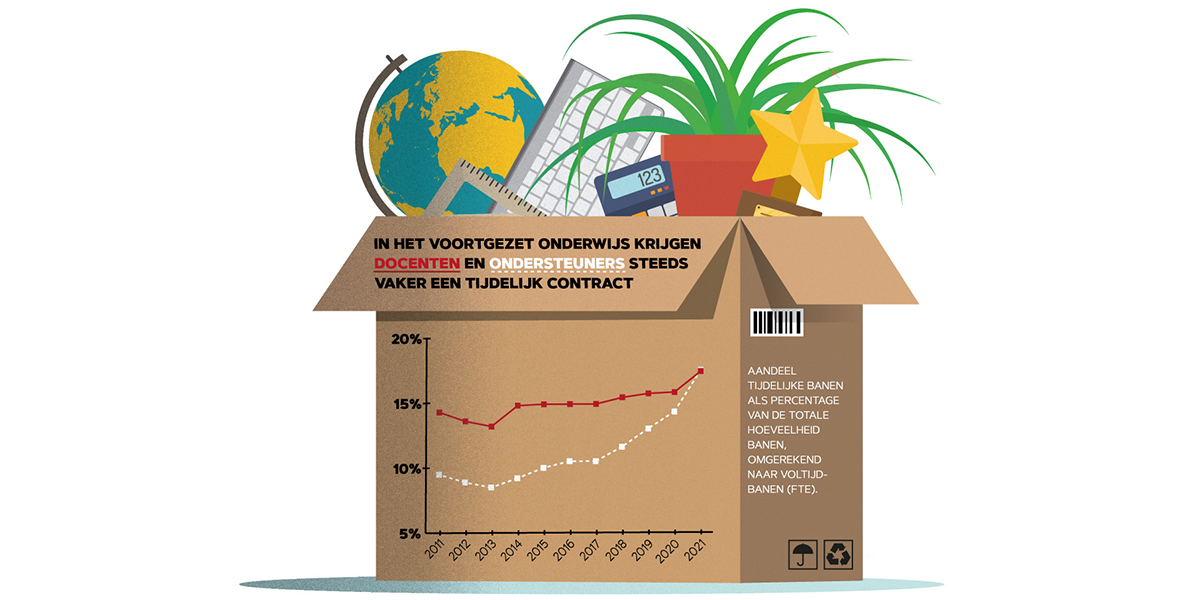 123

IN HET VOORTGEZET ONDERWIJS KRIJGEN DOCENTEN EN ONDERSTEUNERS STEEDS VAKER EEN TIJDELIJK CONTRACT

20%
15%
10%
5%

2011 2012 2013 2014 2015 2016 2017 2018 2019 2020 2021

AANDEEL TIJDELIJKE BANEN ALS PERCENTAGE VAN DE TOTALE HOEVEELHEID BANEN, OMGEREKEND NAAR VOLTIJD-BANEN (FTE).