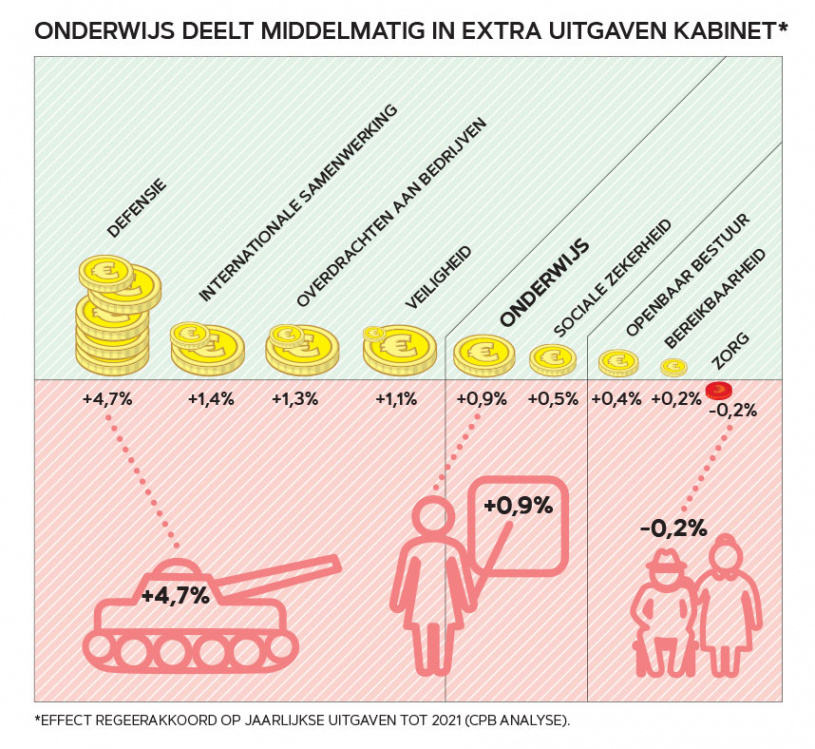 ONDERWIJS DEELT MIDDELMATIG IN EXTRA UITGAVEN KABINET*

DEFENSIE
INTERNATIONALE SAMENWERKING
OVERDRACHTEN AAN BEDRIJVEN
VEILIGHEID
ONDERWIJS
SOCIALE ZEKERHEID
OPENBAAR BESTUUR
BEREIKBAARHEID
ZORG

+4,7%
+1,4%
+1,3%
+1,1%
+0,9%
+0,5%
+0,4%
+0,2%
-0,2%

+4,7%
+0,9%
-0,2%

*EFFECT REGEERAKKOORD OP JAARLIJKSE UITGAVEN TOT 2021 (CPB ANALYSE).