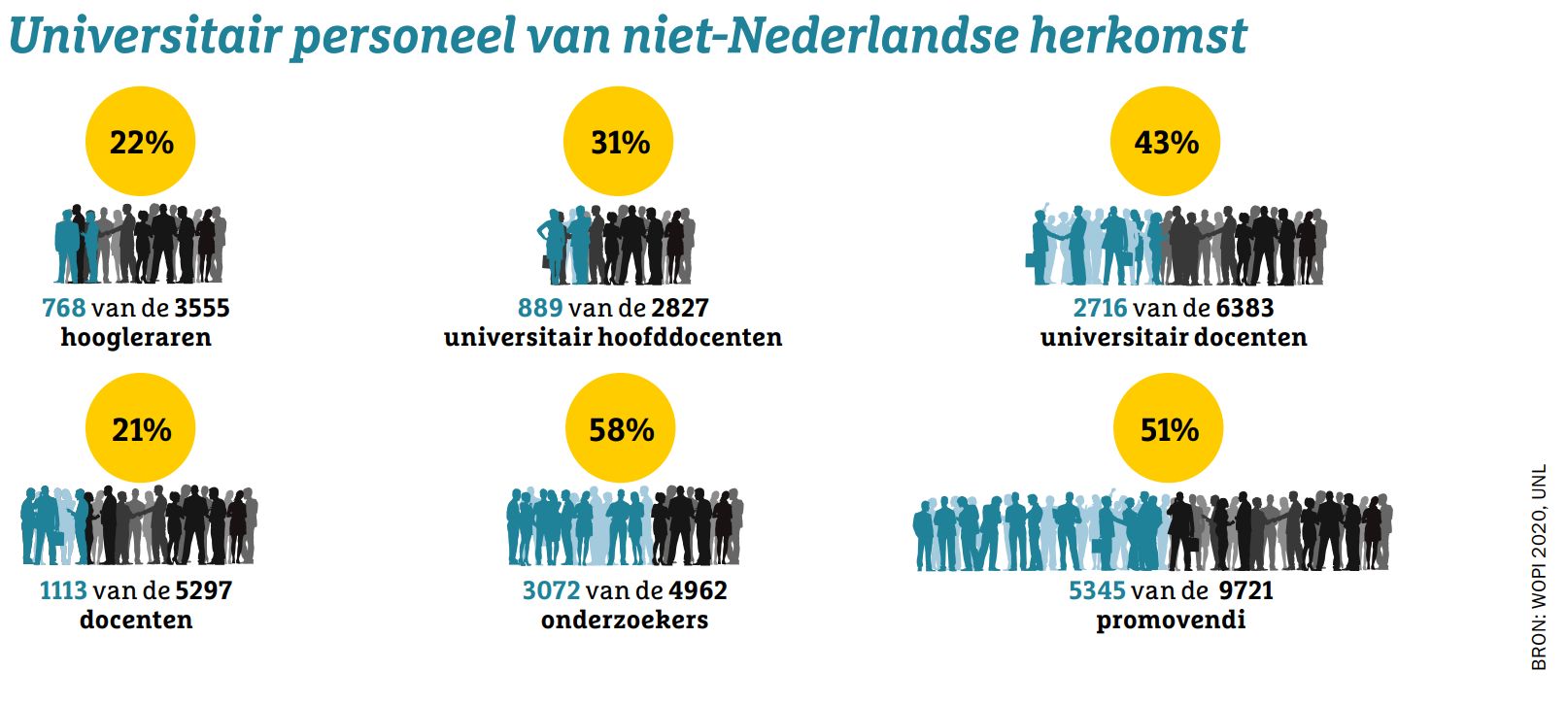 Universitair personeel van niet-Nederlandse herkomst

22%

768 van de 3555 hoogleraren

31%

889 van de 2827 universitair hoofddocenten

43%

2716 van de 6383 universitair docenten

21%

1113 van de 5297 docenten

58%

3072 van de 4962 onderzoekers

51%

5345 van de 9721 promovendi

BRON: WOPI 2020, UNL